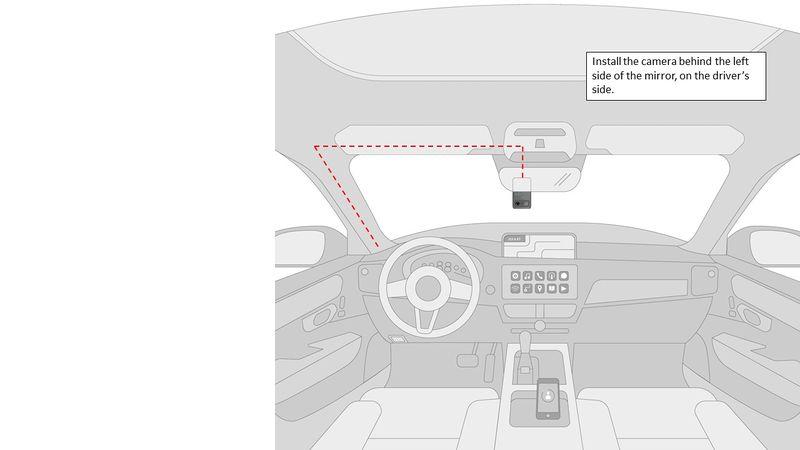 Install the camera behind the left side of the mirror, on the driver's side.