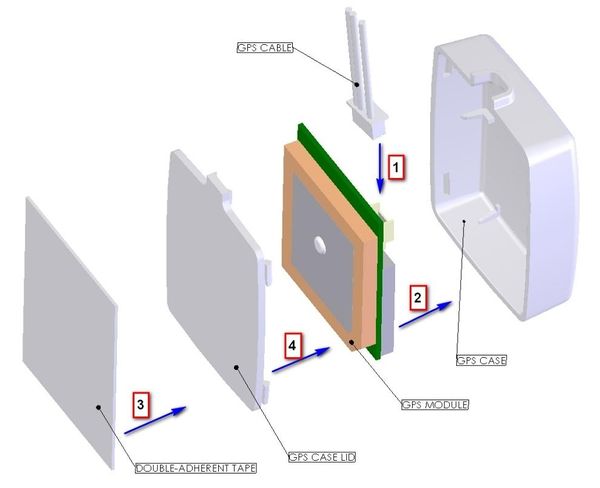 GPS CABLE

1

2

4

3

GPS CASE

GPS MODULE

GPS CASE LID

DOUBLE-ADHERENT TAPE