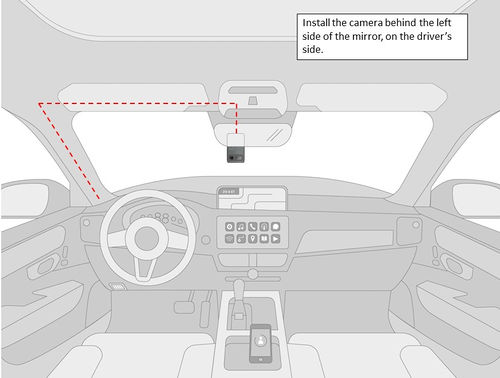 Install the camera behind the left side of the mirror, on the driver's side.